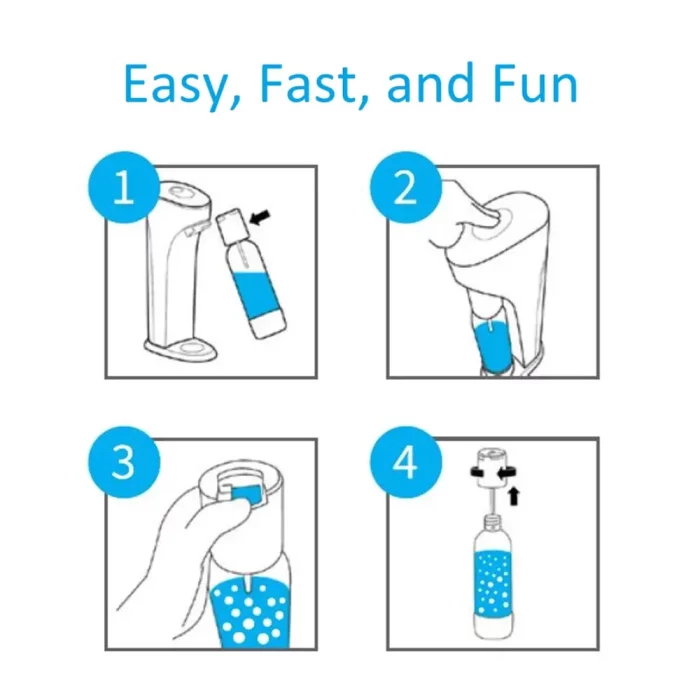 Easy, Fast, and Fun

1

2

3

4