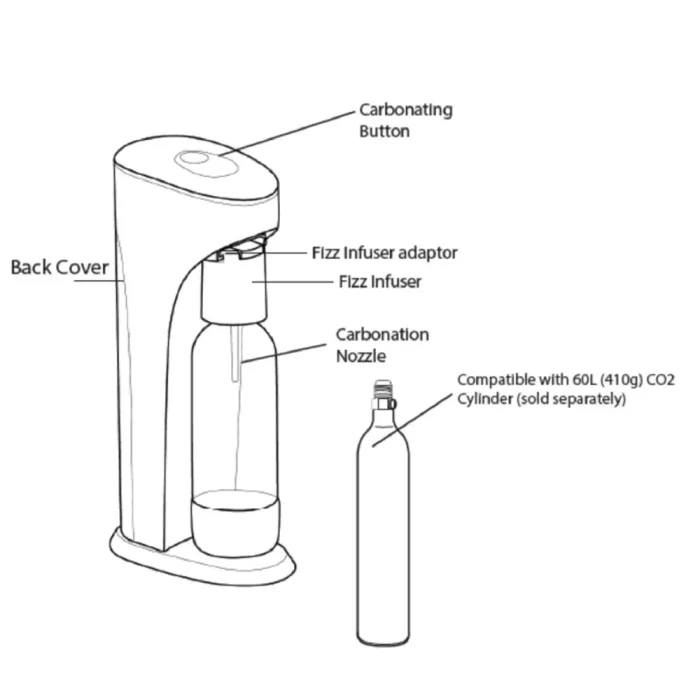 Carbonating Button

Back Cover

Fizz Infuser adaptor

Fizz Infuser

Carbonation Nozzle

Compatible with 60L (410g) CO2 Cylinder (sold separately)